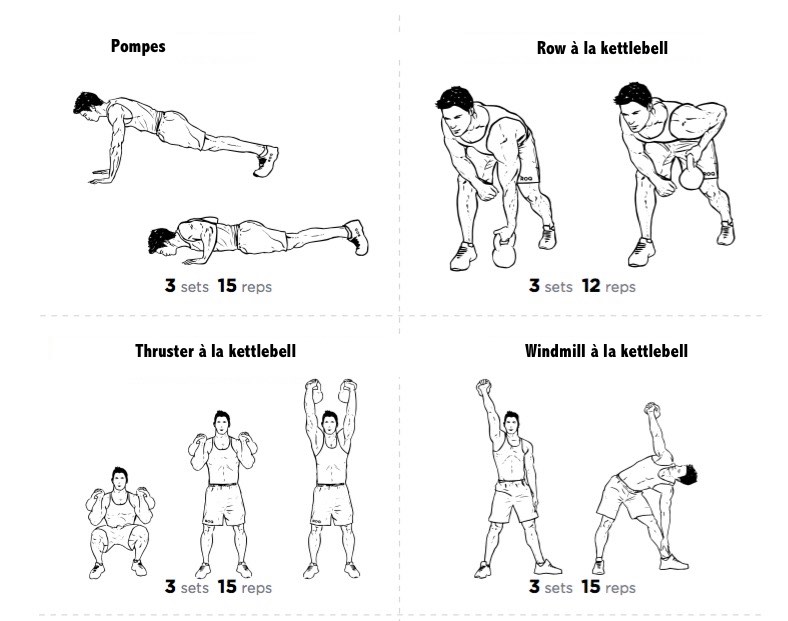 Pompes

3 sets 15 reps

Row à la kettlebell

3 sets 12 reps

Thruster à la kettlebell

3 sets 15 reps

Windmill à la kettlebell

3 sets 15 reps